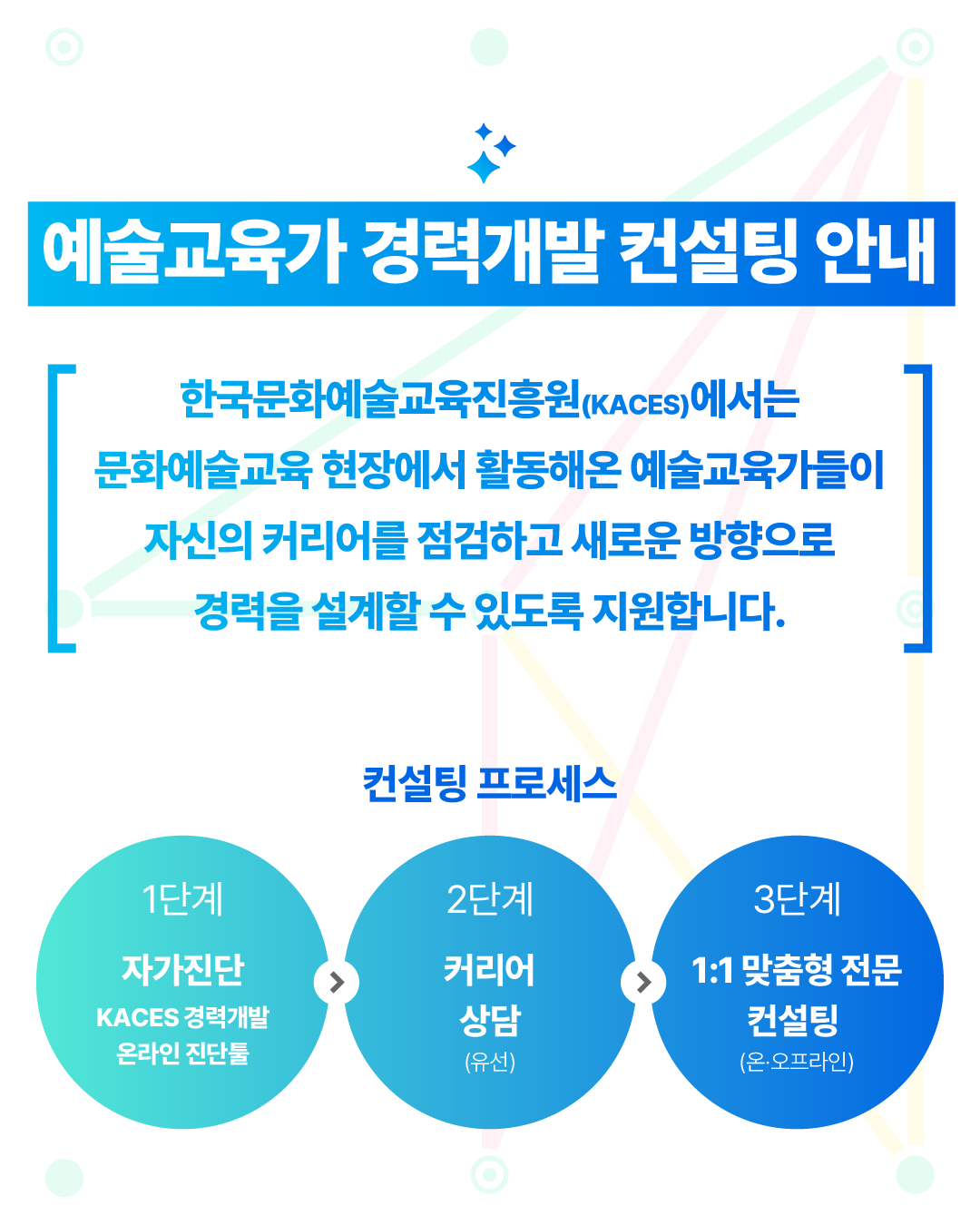 예술교육가 경력개발 컨설팅 안내

한국문화예술교육진흥원(KACES)에서는 문화예술교육 현장에서 활동해온 예술교육가들이 자신의 커리어를 점검하고 새로운 방향으로 경력을 설계할 수 있도록 지원합니다.

컨설팅 프로세스

1단계
자가진단
KACES 경력개발
온라인 진단툴

2단계
커리어
상담
(유선)

3단계
1:1 맞춤형 전문
컨설팅
(온·오프라인)